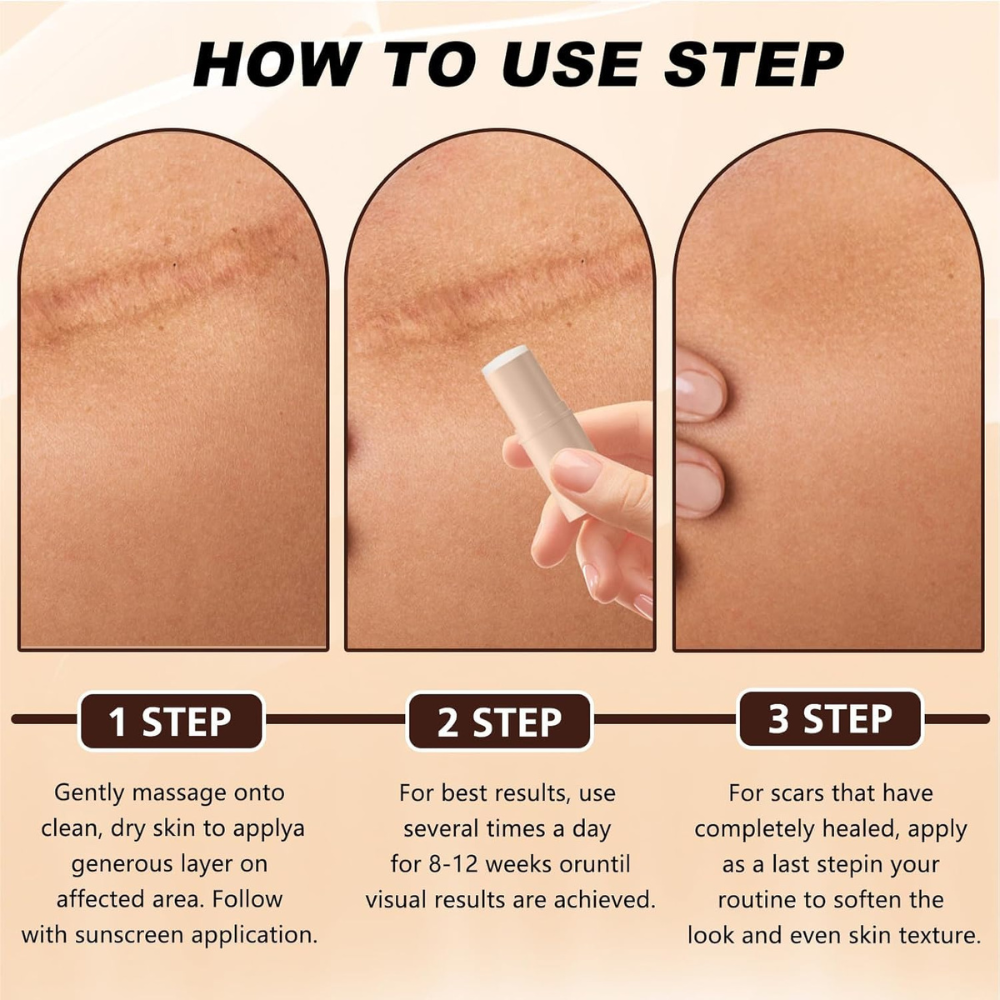 HOW TO USE STEP

1 STEP

Gently massage onto clean, dry skin to applya generous layer on affected area. Follow with sunscreen application.

2 STEP

For best results, use several times a day for 8-12 weeks oruntil visual results are achieved.

3 STEP

For scars that have completely healed, apply as a last stepin your routine to soften the look and even skin texture.